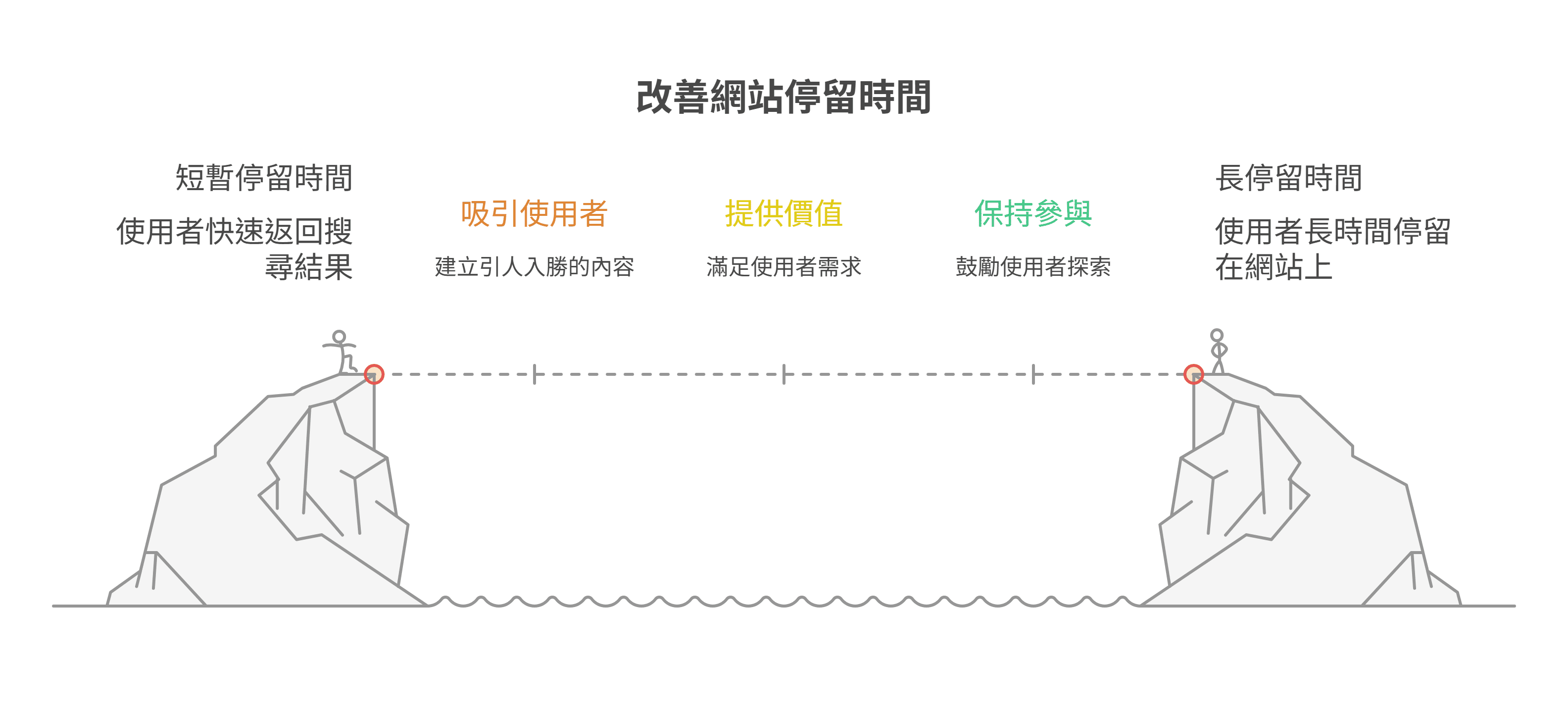 改善網站停留時間

短暫停留時間

使用者快速返回搜尋結果

吸引使用者

建立引人入勝的內容

提供價值

滿足使用者需求

保持參與

鼓勵使用者探索

長停留時間

使用者長時間停留在網站上