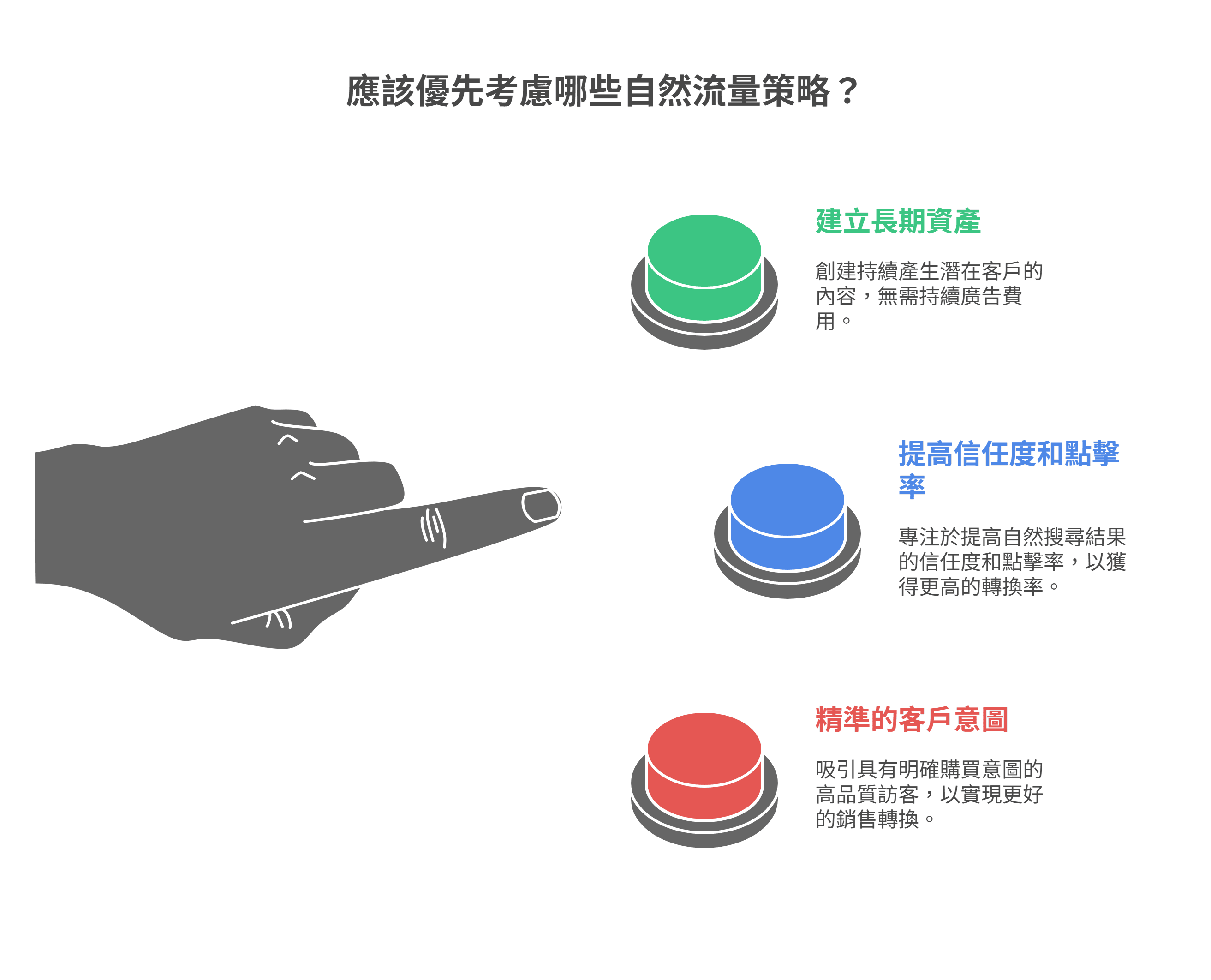 應該優先考慮哪些自然流量策略？

建立長期資產

創建持續產生潛在客戶的內容，無需持續廣告費用。

提高信任度和點擊率

專注於提高自然搜尋結果的信任度和點擊率，以獲得更高的轉換率。

精準的客戶意圖

吸引具有明確購買意圖的高品質訪客，以實現更好的銷售轉換。