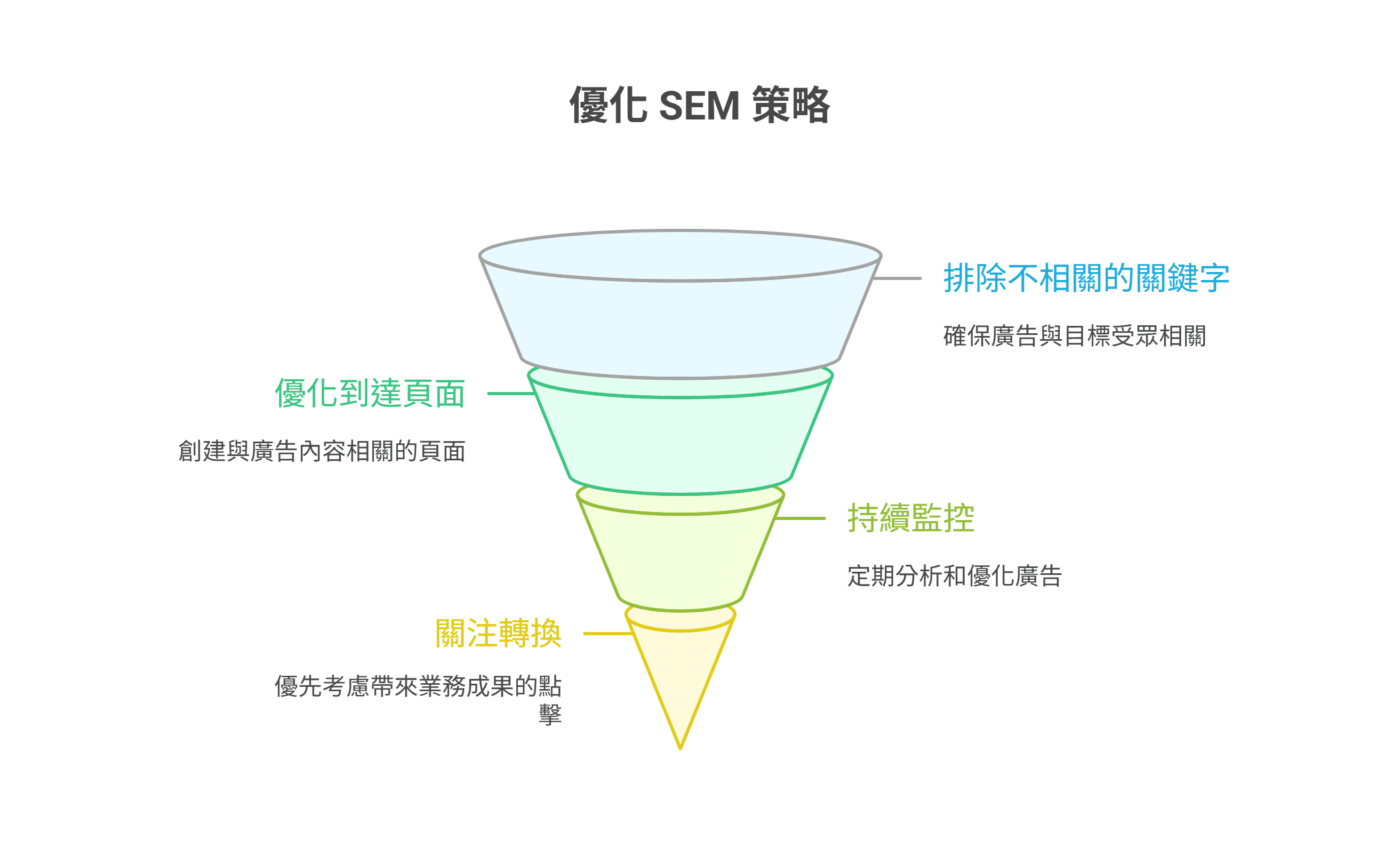 優化 SEM 策略

排除不相關的關鍵字

確保廣告與目標受眾相關

優化到達頁面

創建與廣告內容相關的頁面

持續監控

定期分析和優化廣告

關注轉換

優先考慮帶來業務成果的點擊