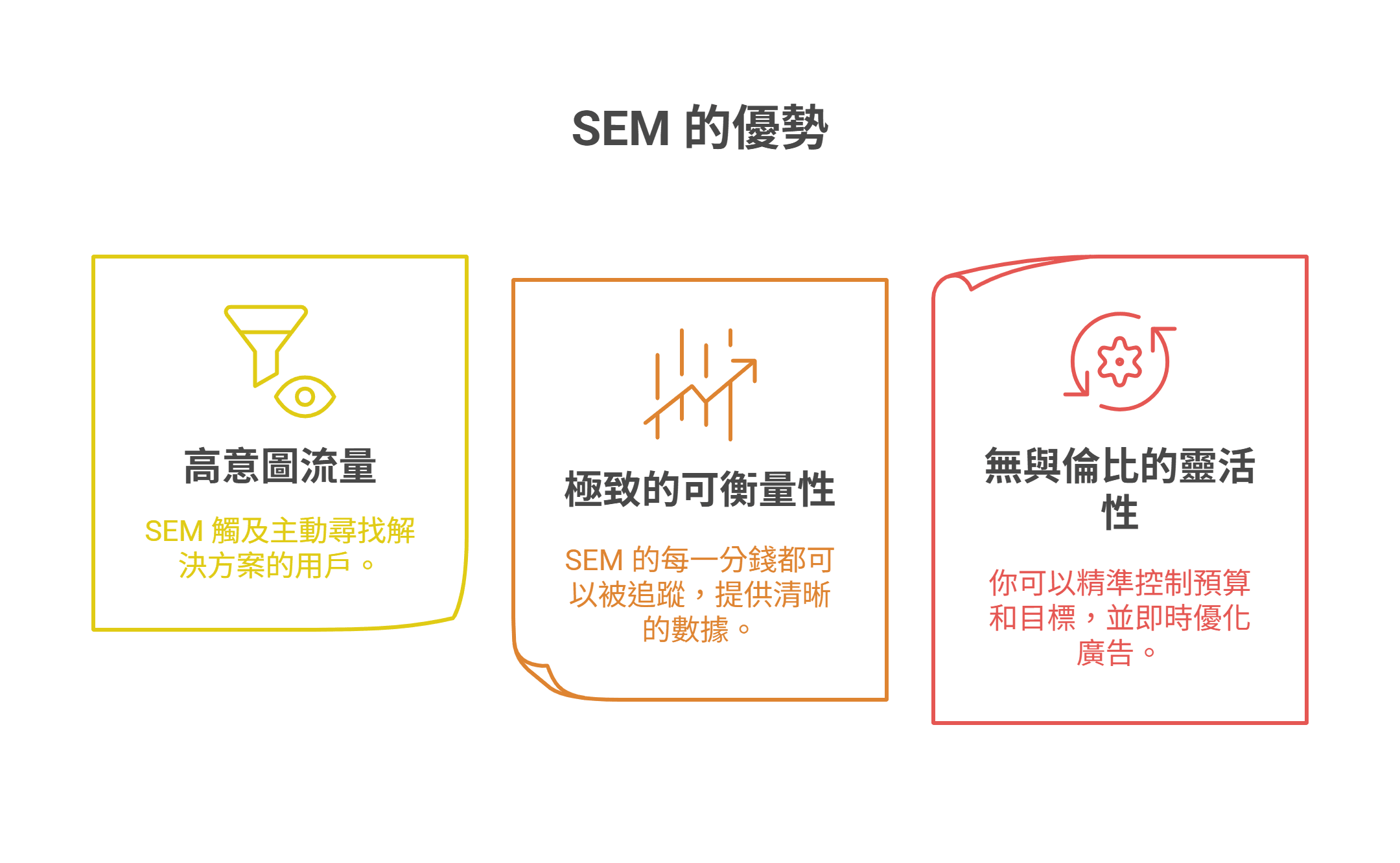 SEM 的優勢

高意圖流量

SEM 觸及主動尋找解決方案的用戶。

極致的可衡量性

SEM 的每一分錢都可以被追蹤，提供清晰的數據。

無與倫比的靈活性

你可以精準控制預算和目標，並即時優化廣告。