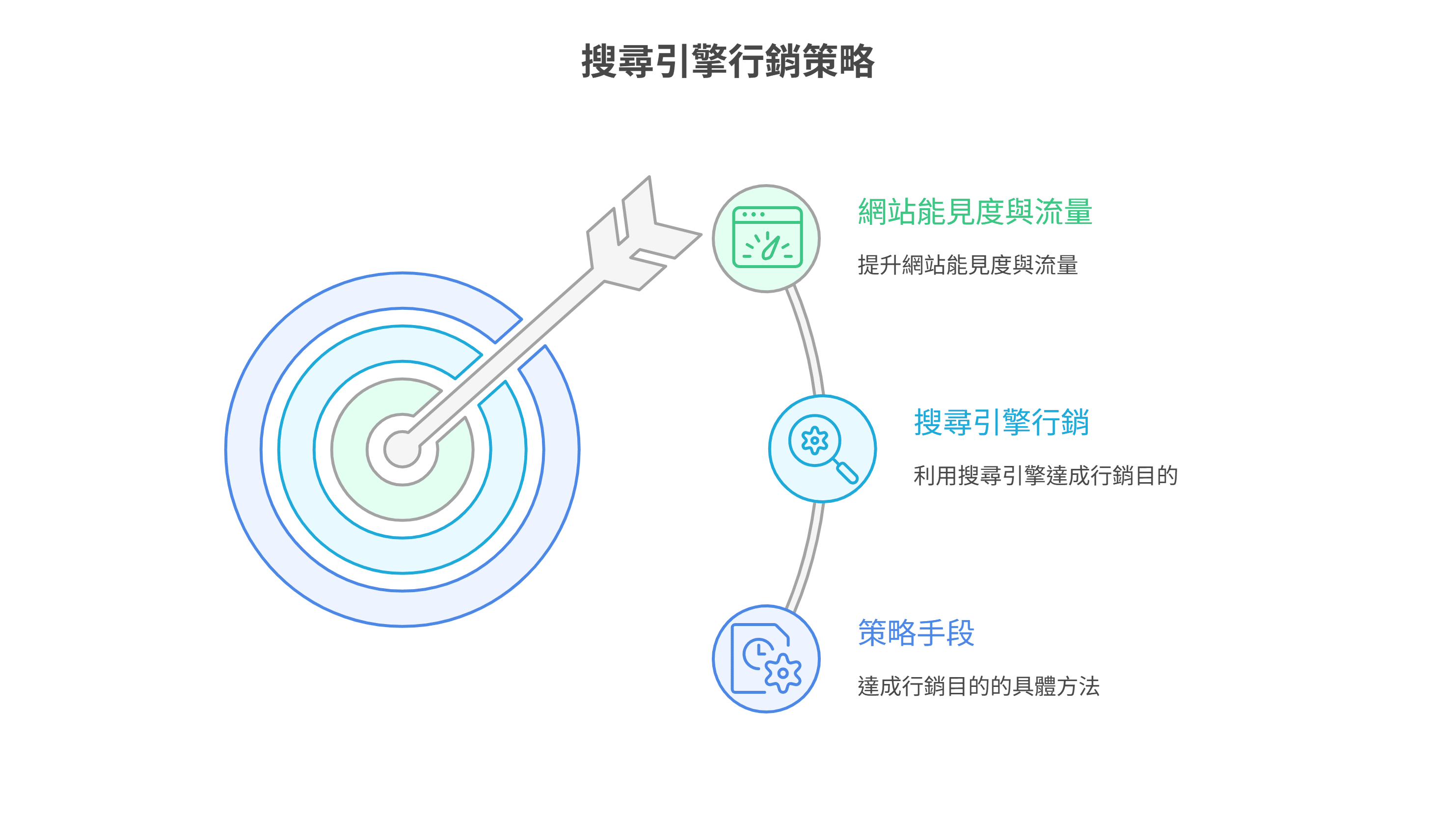 搜尋引擎行銷策略

網站能見度與流量

提升網站能見度與流量

搜尋引擎行銷

利用搜尋引擎達成行銷目的

策略手段

達成行銷目的的具體方法